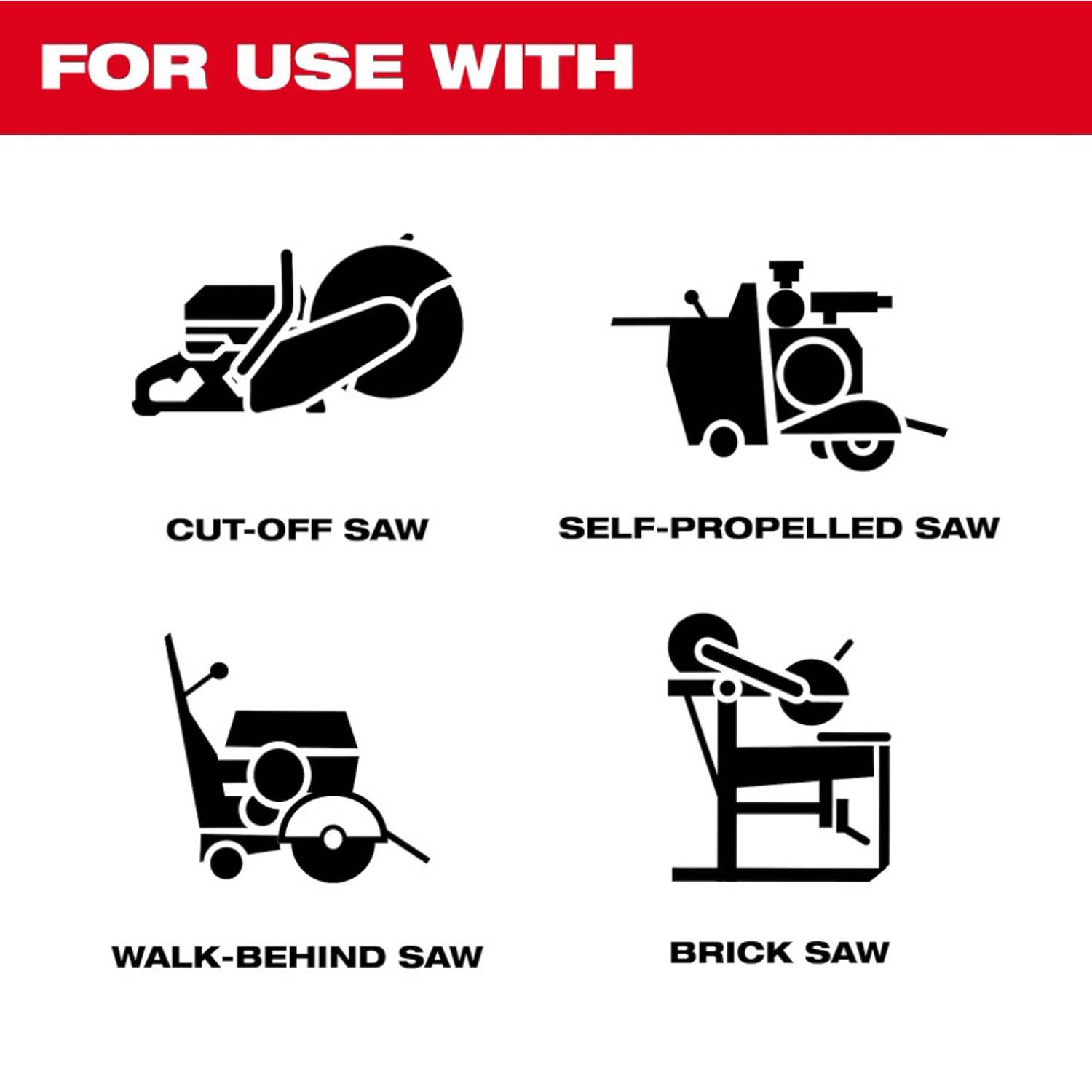 FOR USE WITH

CUT-OFF SAW

SELF-PROPELLED SAW

WALK-BEHIND SAW

BRICK SAW