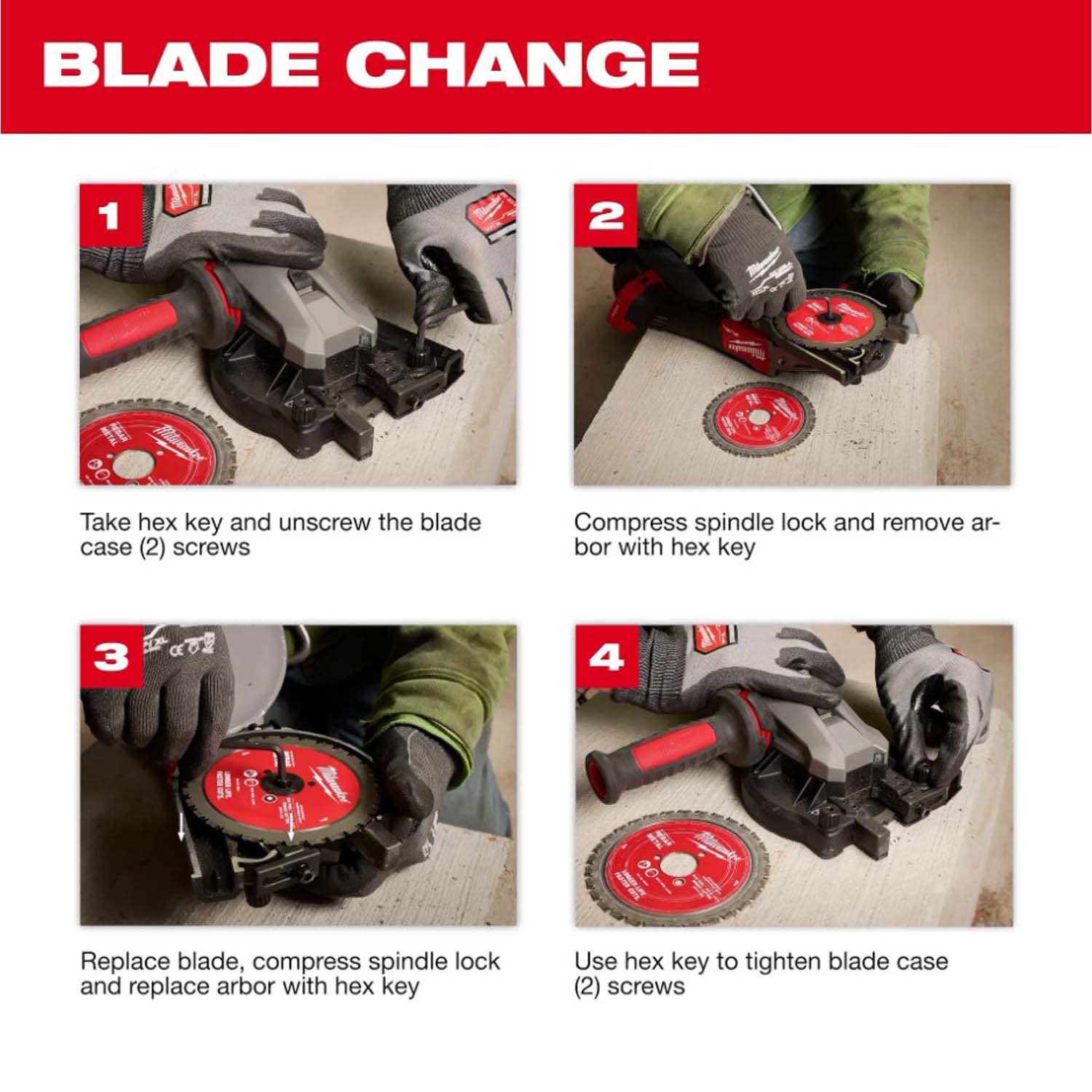 BLADE CHANGE

1

Take hex key and unscrew the blade case (2) screws

2

Compress spindle lock and remove arbor with hex key

3

Replace blade, compress spindle lock and replace arbor with hex key

4

Use hex key to tighten blade case (2) screws